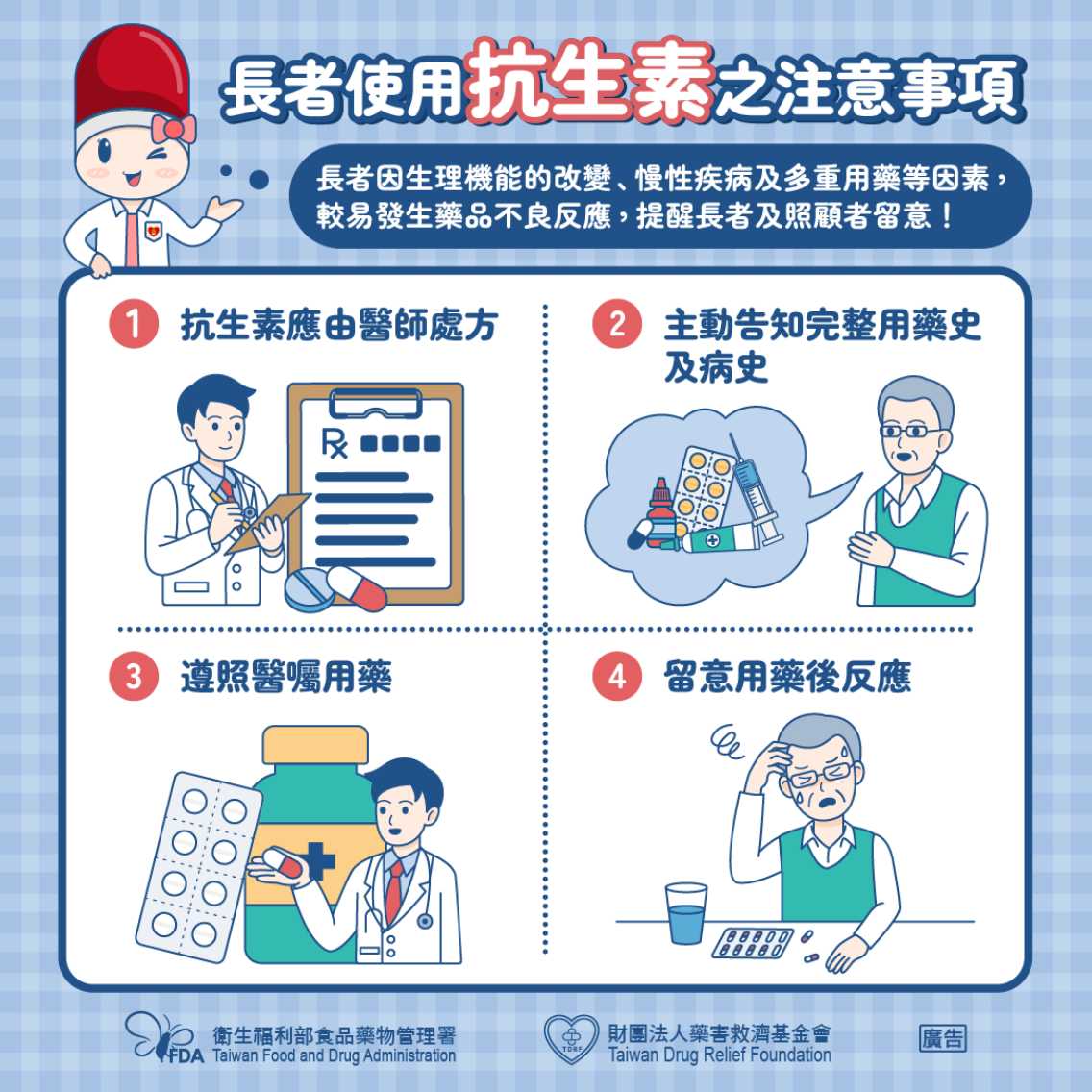 長者使用抗生素之注意事項

長者因生理機能的改變、慢性疾病及多重用藥等因素，較易發生藥品不良反應，提醒長者及照顧者留意！

1 抗生素應由醫師處方

Rx

2 主動告知完整用藥史及病史

3 遵照醫囑用藥

4 留意用藥後反應

FDA 衛生福利部食品藥物管理署 Taiwan Food and Drug Administration

TDRF 財團法人藥害救濟基金會 Taiwan Drug Relief Foundation

廣告