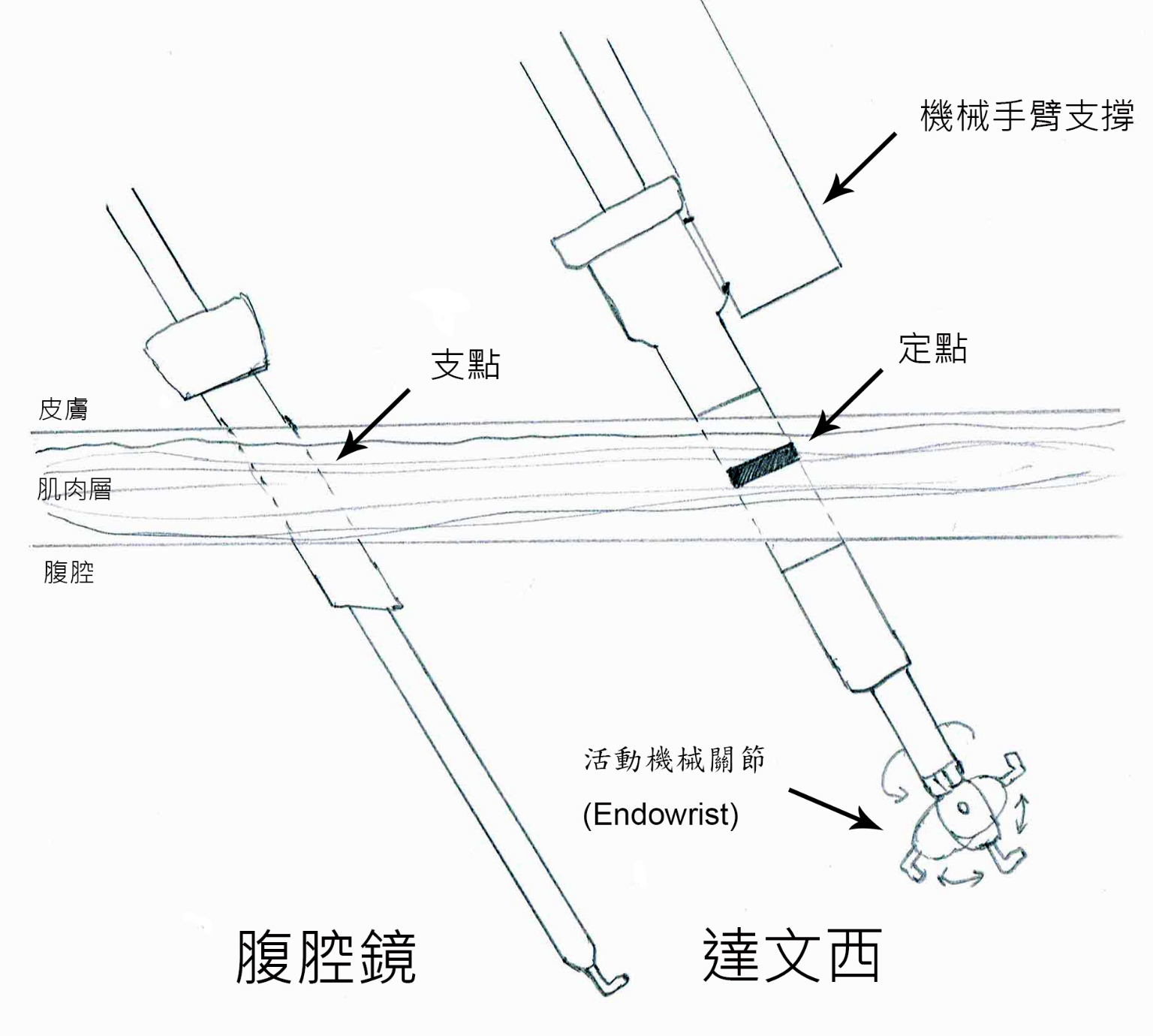 機械手臂支撐

支點

定點

皮膚

肌肉層

腹腔

活動機械關節

(Endowrist)

腹腔鏡

達文西