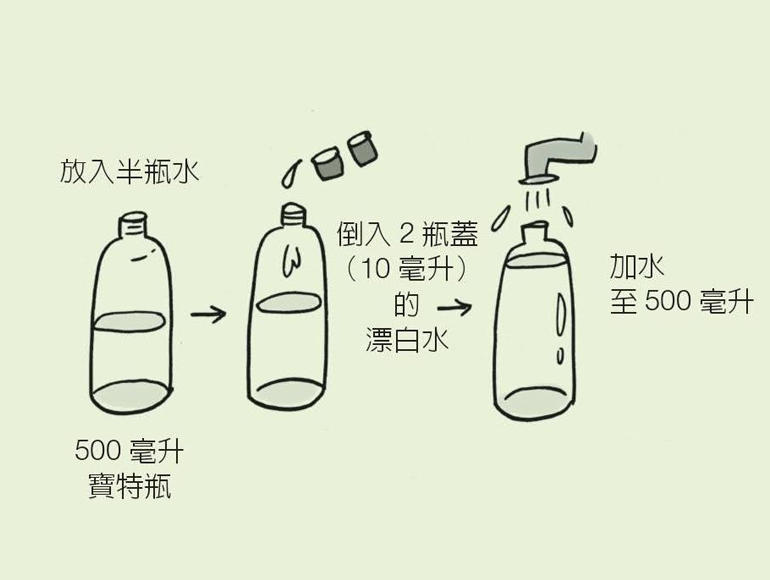 放入半瓶水

500 毫升
寶特瓶

倒入 2 瓶蓋
（10 毫升）
的
漂白水

加水
至 500 毫升