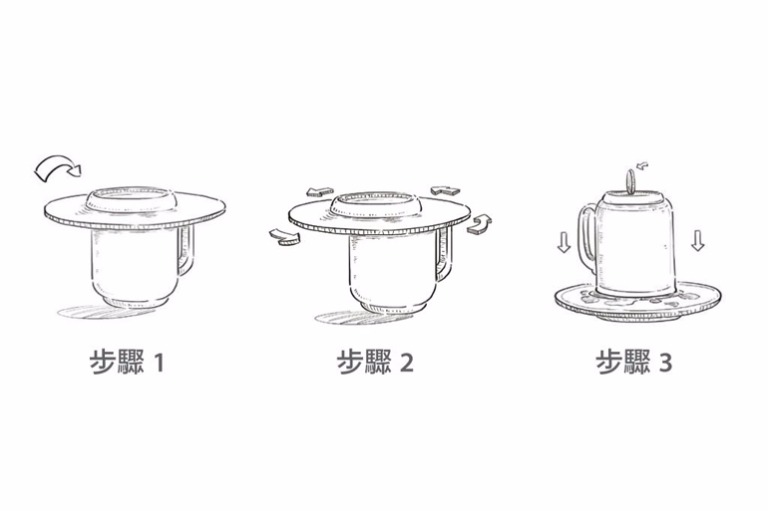 步驟 1

步驟 2

步驟 3