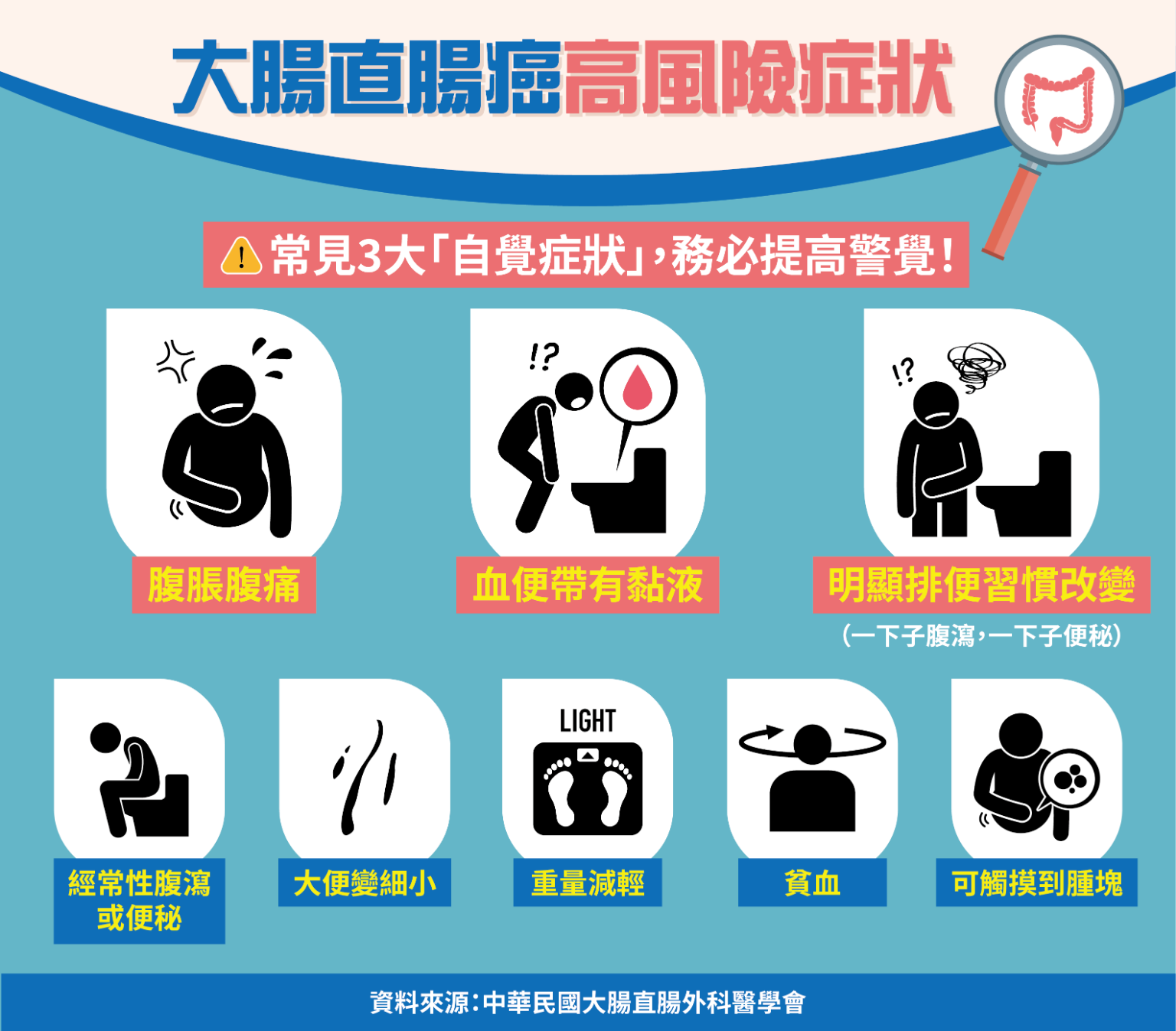 大腸直腸癌高風險症狀

常見3大「自覺症狀」，務必提高警覺！

!?

!?

腹脹腹痛

血便帶有黏液

明顯排便習慣改變

（一下子腹瀉，一下子便秘）

LIGHT

經常性腹瀉或便秘

大便變細小

重量減輕

貧血

可觸摸到腫塊

資料來源：中華民國大腸直腸外科醫學會