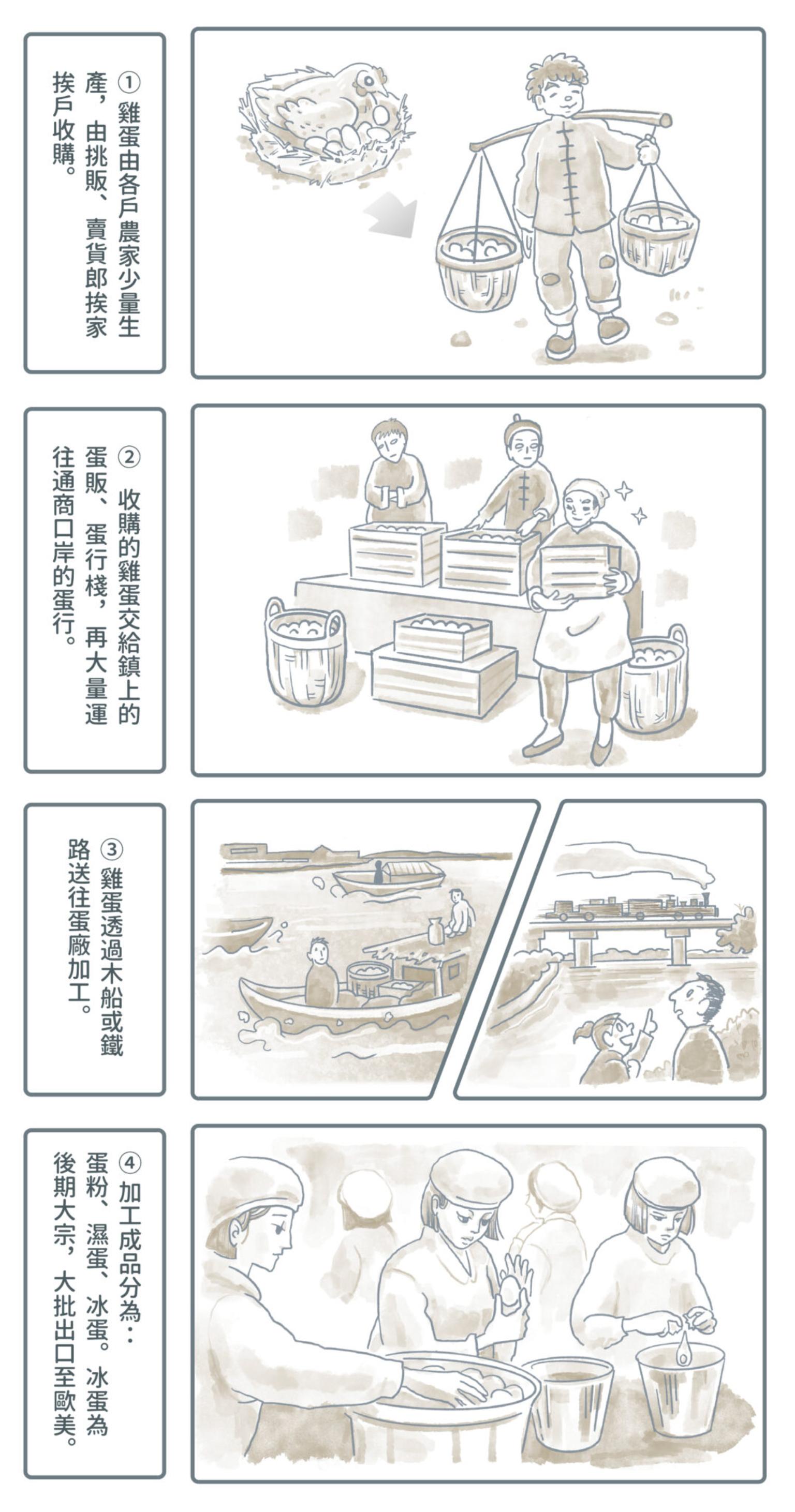 ① 雞蛋由各戶農家少量生產，由挑販、賣貨郎挨家挨戶收購。

② 收購的雞蛋交給鎮上的蛋販、蛋行棧，再大量運往通商口岸的蛋行。

③ 雞蛋透過木船或鐵路送往蛋廠加工。

④ 加工成品分為：蛋粉、濕蛋、冰蛋。冰蛋為後期大宗，大批出口至歐美。