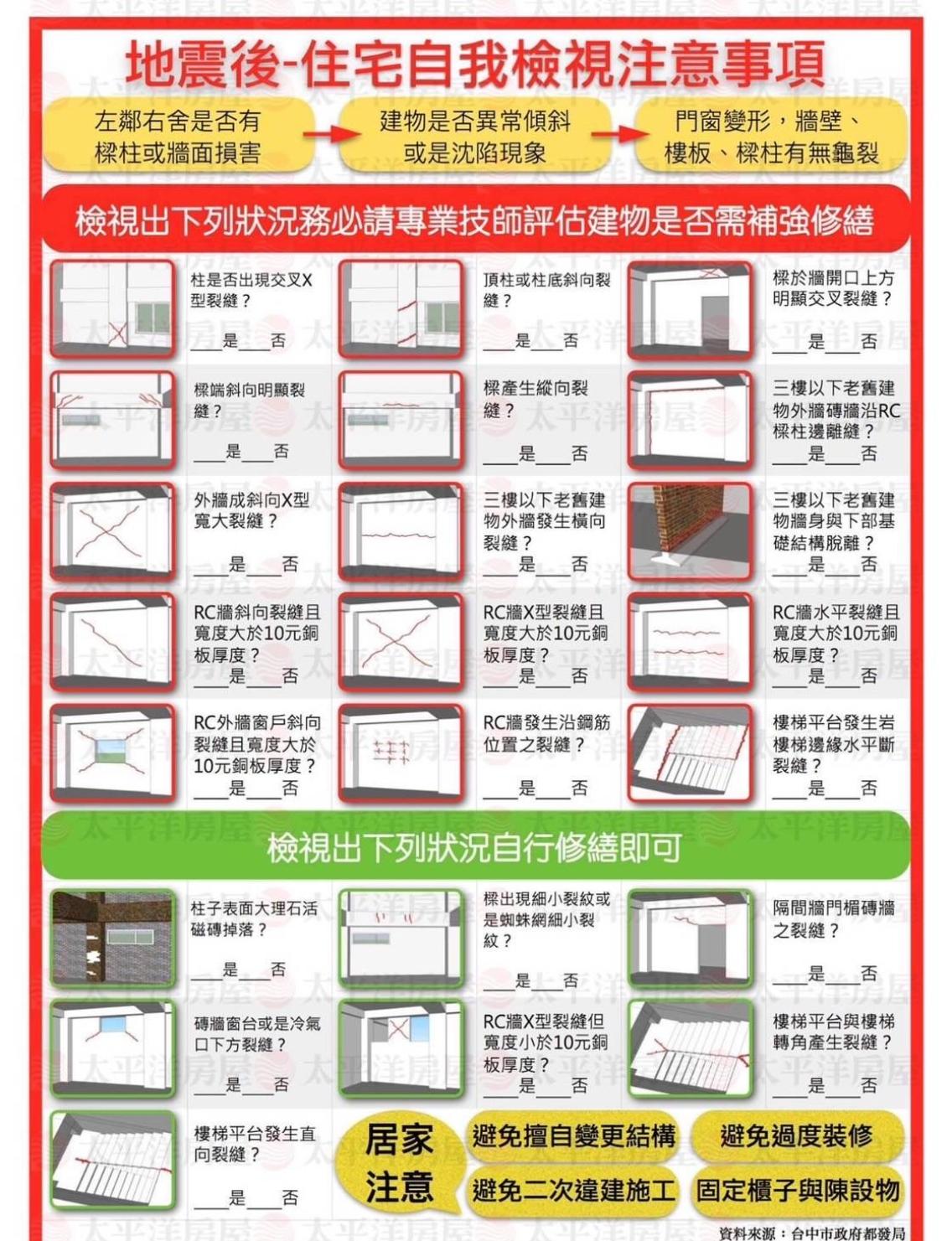 地震後-住宅自我檢視注意事項

左鄰右舍是否有樑柱或牆面損害

建物是否異常傾斜或是沈陷現象

門窗變形，牆壁、樓板、樑柱有無龜裂

檢視出下列狀況務必請專業技師評估建物是否需補強修繕

柱是否出現交叉X型裂縫？
___是___否

頂柱或柱底斜向裂縫？
___是___否

樑於牆開口上方明顯交叉裂縫？
___是___否

樑端斜向明顯裂縫？
___是___否

樑產生縱向裂縫？
___是___否

三樓以下老舊建物外牆磚牆沿RC樑柱邊離縫？
___是___否

外牆成斜向X型寬大裂縫？
___是___否

三樓以下老舊建物外牆發生橫向裂縫？
___是___否

三樓以下老舊建物牆身與下部基礎結構脫離？
___是___否

RC牆斜向裂縫且寬度大於10元銅板厚度？
___是___否

RC牆X型裂縫且寬度大於10元銅板厚度？
___是___否

RC牆水平裂縫且寬度大於10元銅板厚度？
___是___否

RC外牆窗戶斜向裂縫且寬度大於10元銅板厚度？
___是___否

RC牆發生沿鋼筋位置之裂縫？
___是___否

樓梯平台發生岩樓梯邊緣水平斷裂縫？
___是___否

檢視出下列狀況自行修繕即可

柱子表面大理石活磁磚掉落？
___是___否

樑出現細小裂紋或是蜘蛛網細小裂紋？
___是___否

隔間牆門楣磚牆之裂縫？
___是___否

磚牆窗台或是冷氣口下方裂縫？
___是___否

RC牆X型裂縫但寬度小於10元銅板厚度？
___是___否

樓梯平台與樓梯轉角產生裂縫？
___是___否

樓梯平台發生直向裂縫？
___是___否

居家注意

避免擅自變更結構

避免過度裝修

避免二次違建施工

固定櫃子與陳設物

資料來源：台中市政府都發局

太平洋房屋