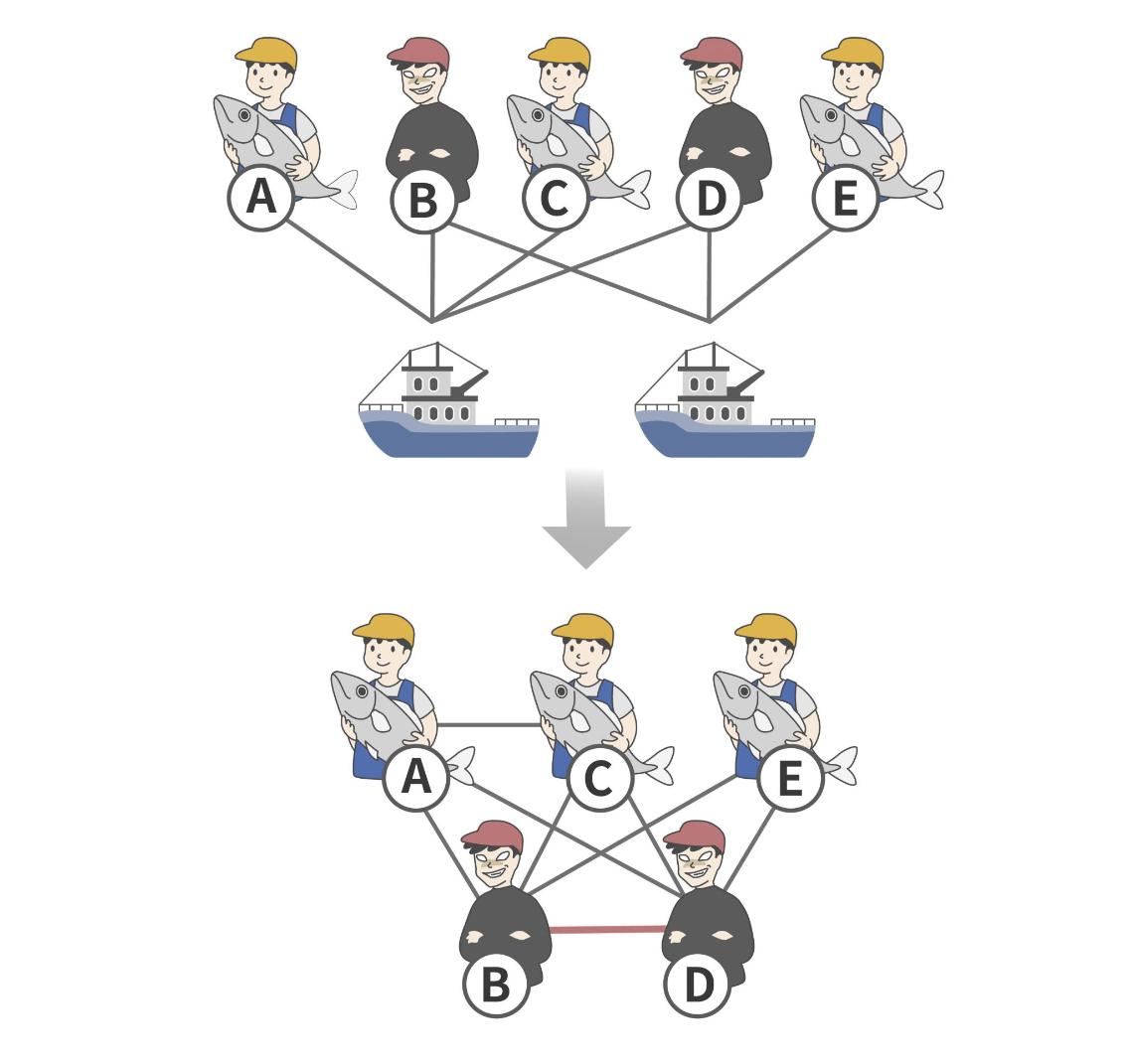 A B C D E

A C E

B D